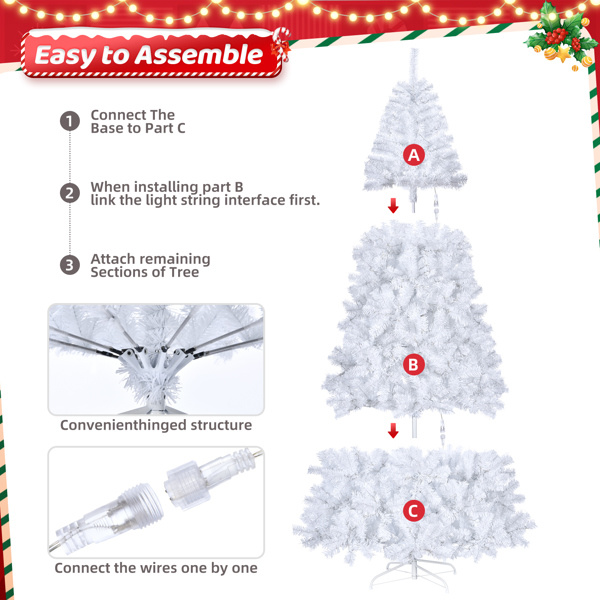 Easy to Assemble

1 Connect The Base to Part C

2 When installing part B link the light string interface first.

3 Attach remaining Sections of Tree

Convenienthinged structure

Connect the wires one by one

A

B

C