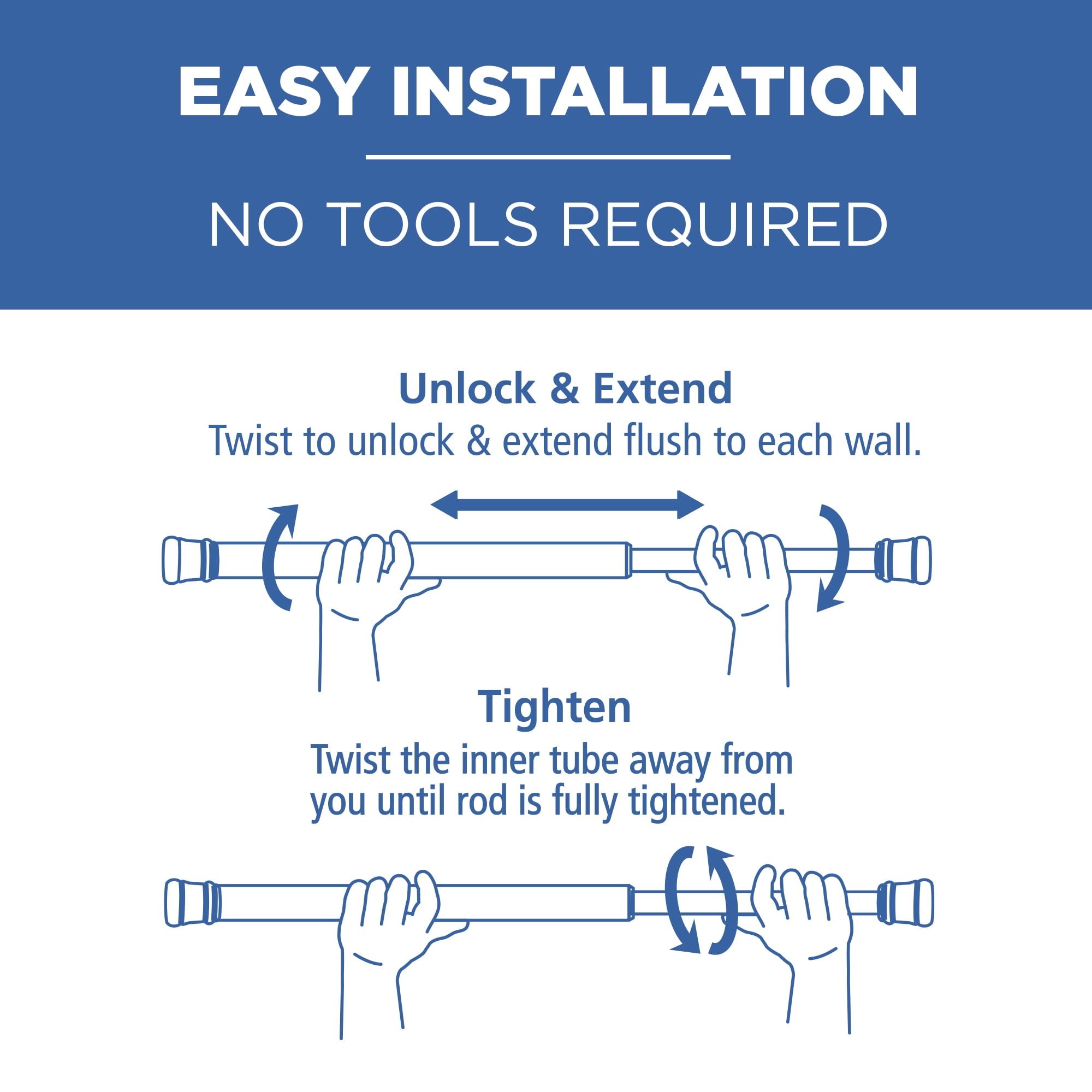 EASY INSTALLATION

NO TOOLS REQUIRED

Unlock & Extend
Twist to unlock & extend flush to each wall.

Tighten
Twist the inner tube away from you until rod is fully tightened.